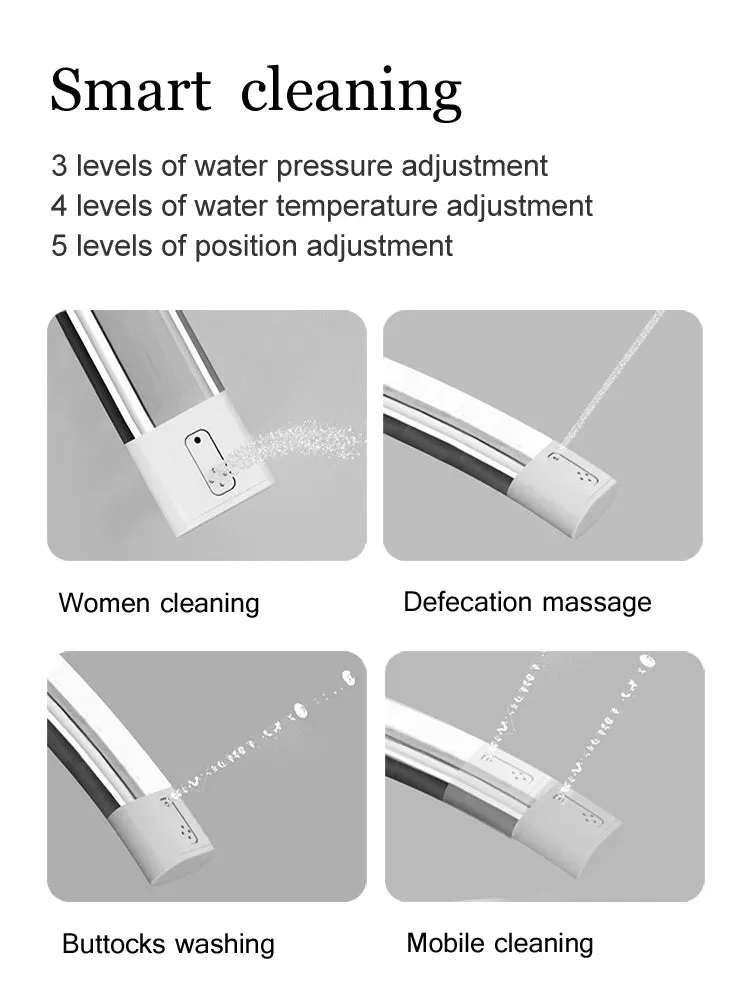 Smart cleaning

3 levels of water pressure adjustment
4 levels of water temperature adjustment
5 levels of position adjustment

Women cleaning

Defecation massage

Buttocks washing

Mobile cleaning