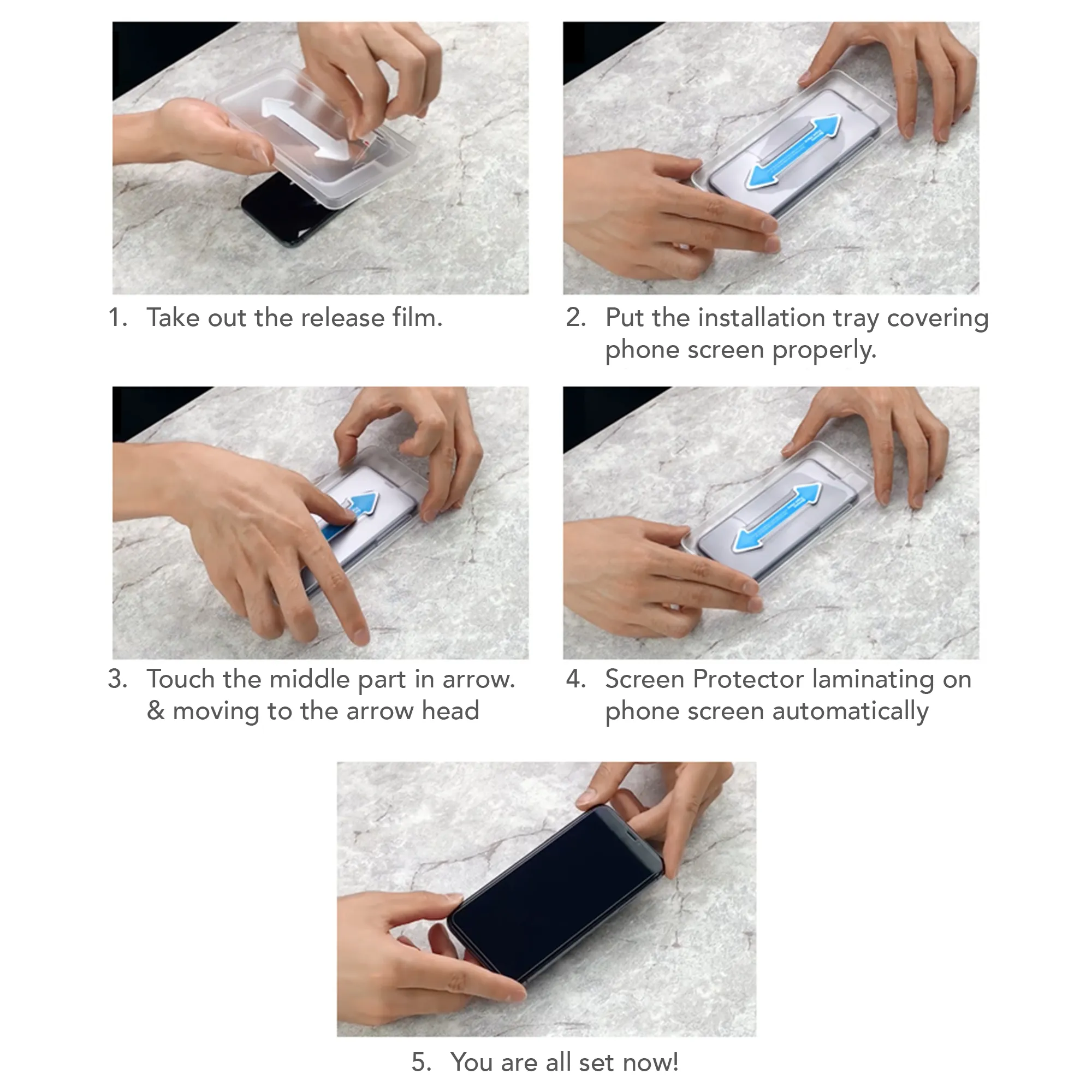 1. Take out the release film.

2. Put the installation tray covering phone screen properly.

3. Touch the middle part in arrow. & moving to the arrow head

4. Screen Protector laminating on phone screen automatically

5. You are all set now!